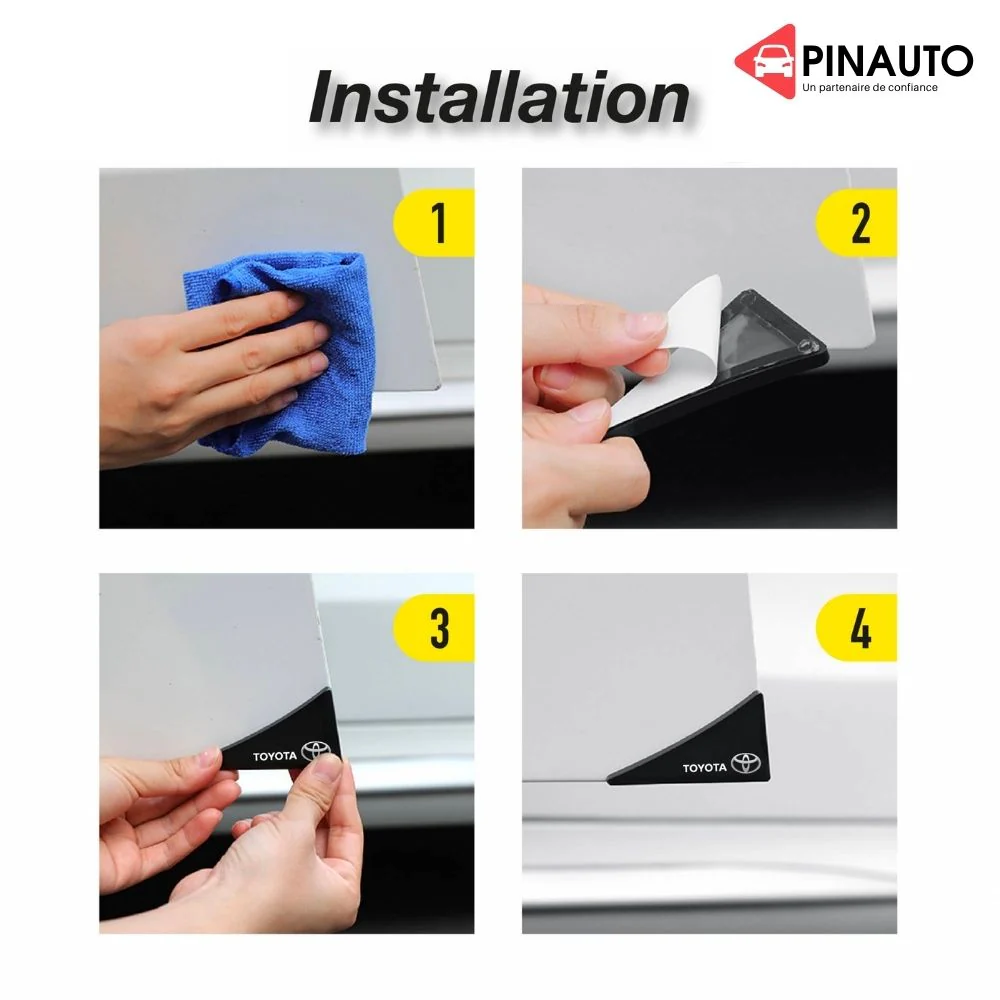 Installation

PINAUTO
Un partenaire de confiance

1

2

3

TOYOTA

4

TOYOTA